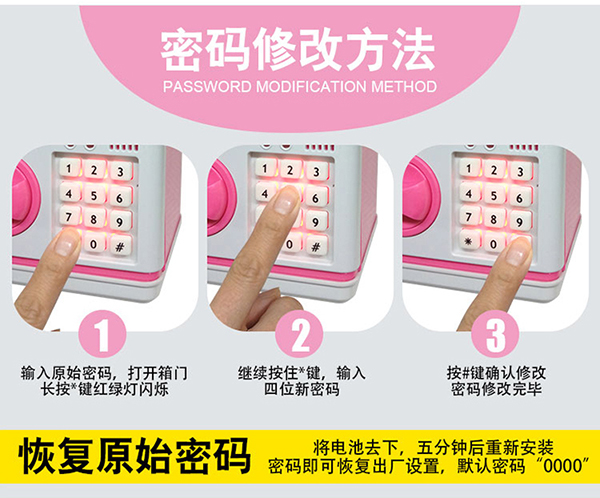 密码修改方法
PASSWORD MODIFICATION METHOD

1 2 3
4 5 6
7 8 9
0 #

1 2 3
4 6
9
0 #

1 2 3
4 5 6
7 8 9
* 0

1
输入原始密码，打开箱门
长按*键红绿灯闪烁

2
继续按住*键，输入
四位新密码

3
按#键确认修改
密码修改完毕

恢复原始密码
将电池去下，五分钟后重新安装
密码即可恢复出厂设置，默认密码“0000”