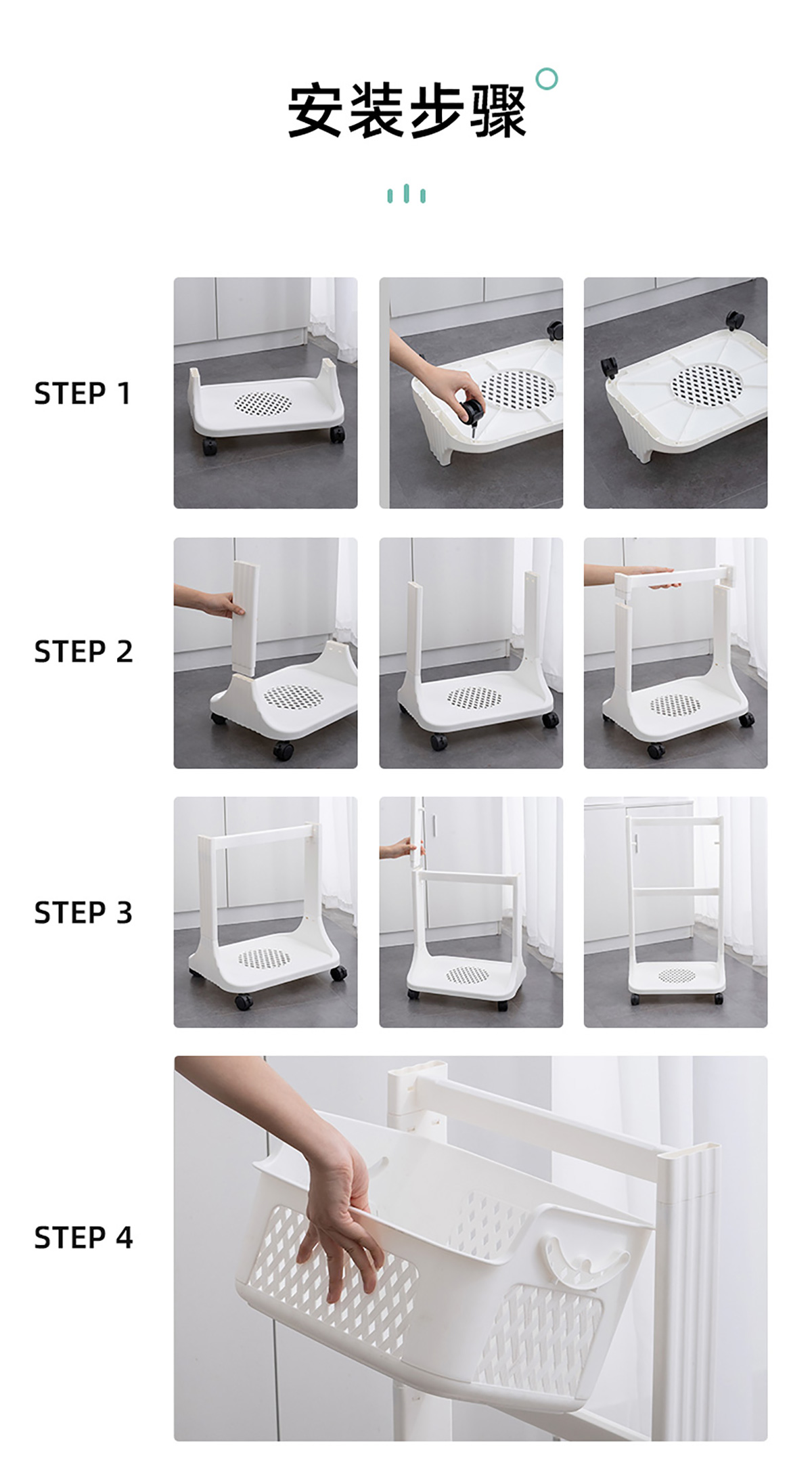 安装步骤

STEP 1

STEP 2

STEP 3

STEP 4